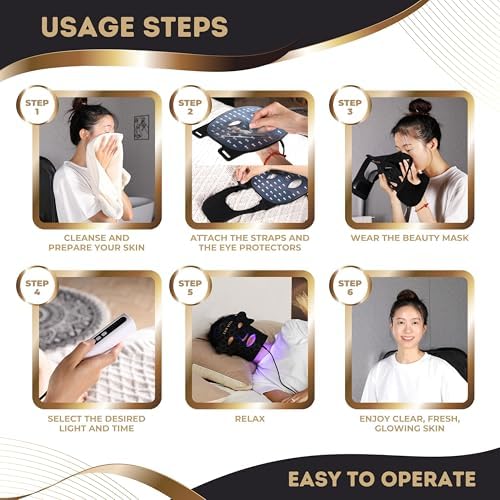 USAGE STEPS

STEP 1

CLEANSE AND PREPARE YOUR SKIN

STEP 2

ATTACH THE STRAPS AND THE EYE PROTECTORS

STEP 3

WEAR THE BEAUTY MASK

STEP 4

SELECT THE DESIRED LIGHT AND TIME

STEP 5

RELAX

STEP 6

ENJOY CLEAR, FRESH, GLOWING SKIN

EASY TO OPERATE